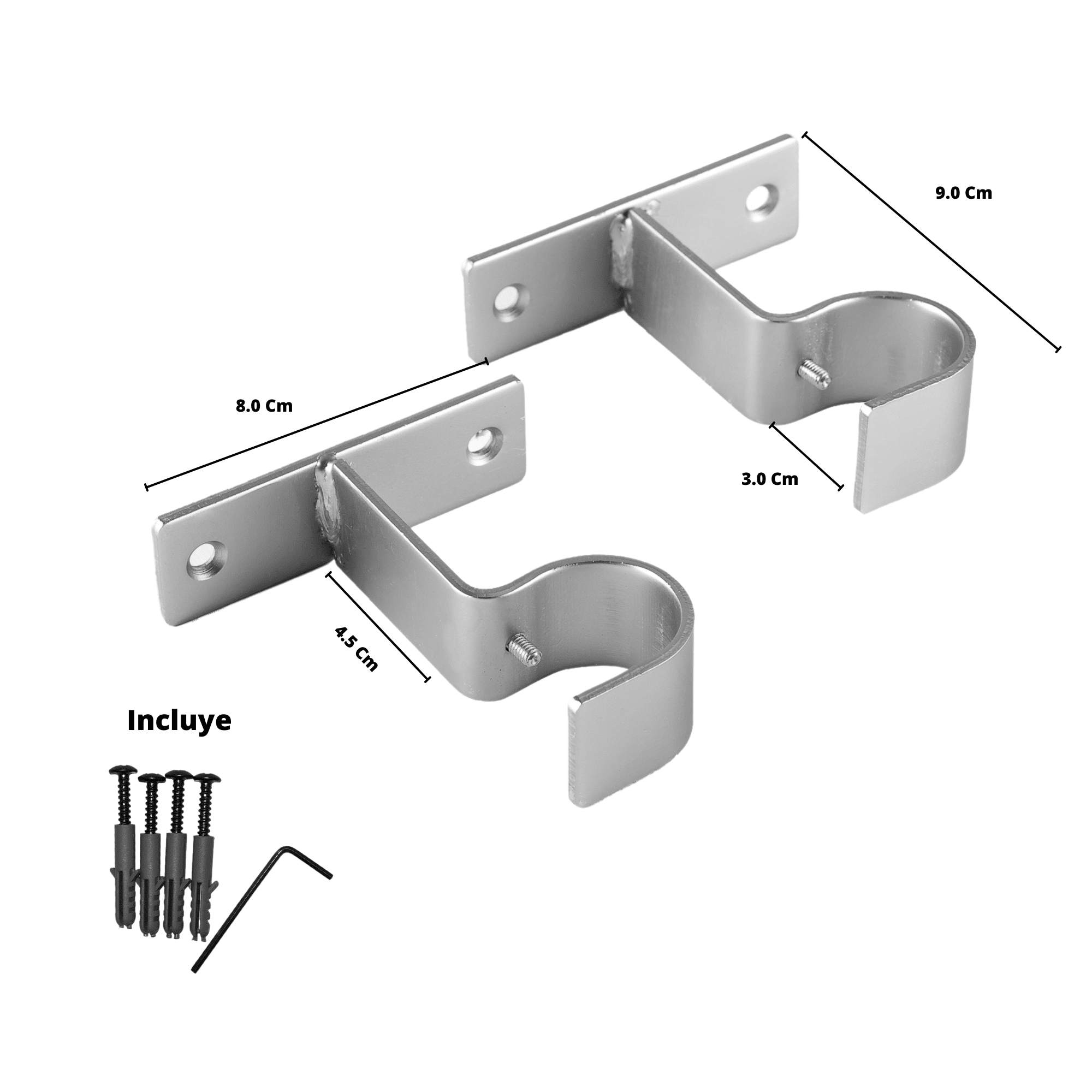 9.0 Cm

8.0 Cm

3.0 Cm

4.5 Cm

Incluye