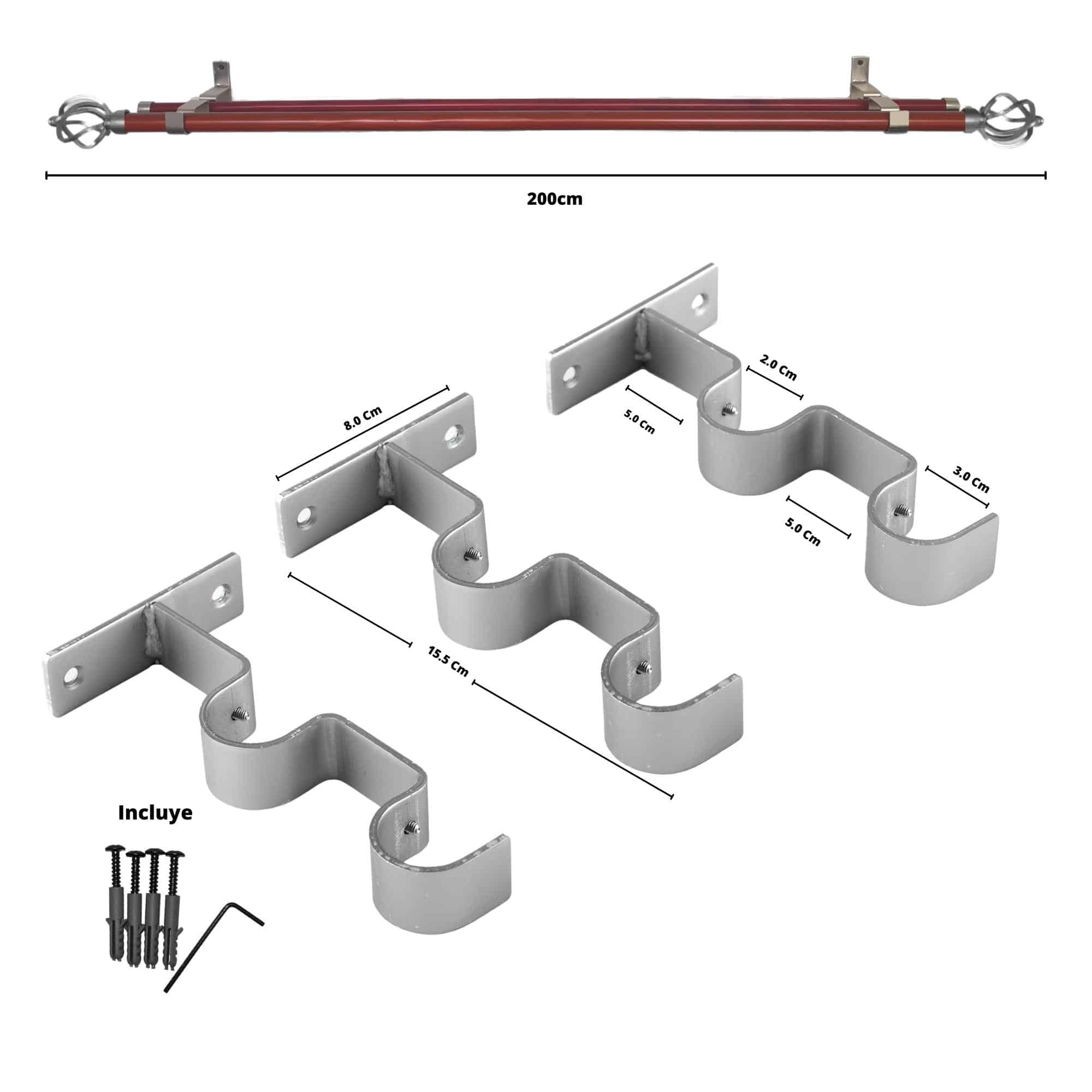 200cm

8.0 Cm

2.0 Cm

5.0 Cm

3.0 Cm

5.0 Cm

15.5 Cm

Incluye