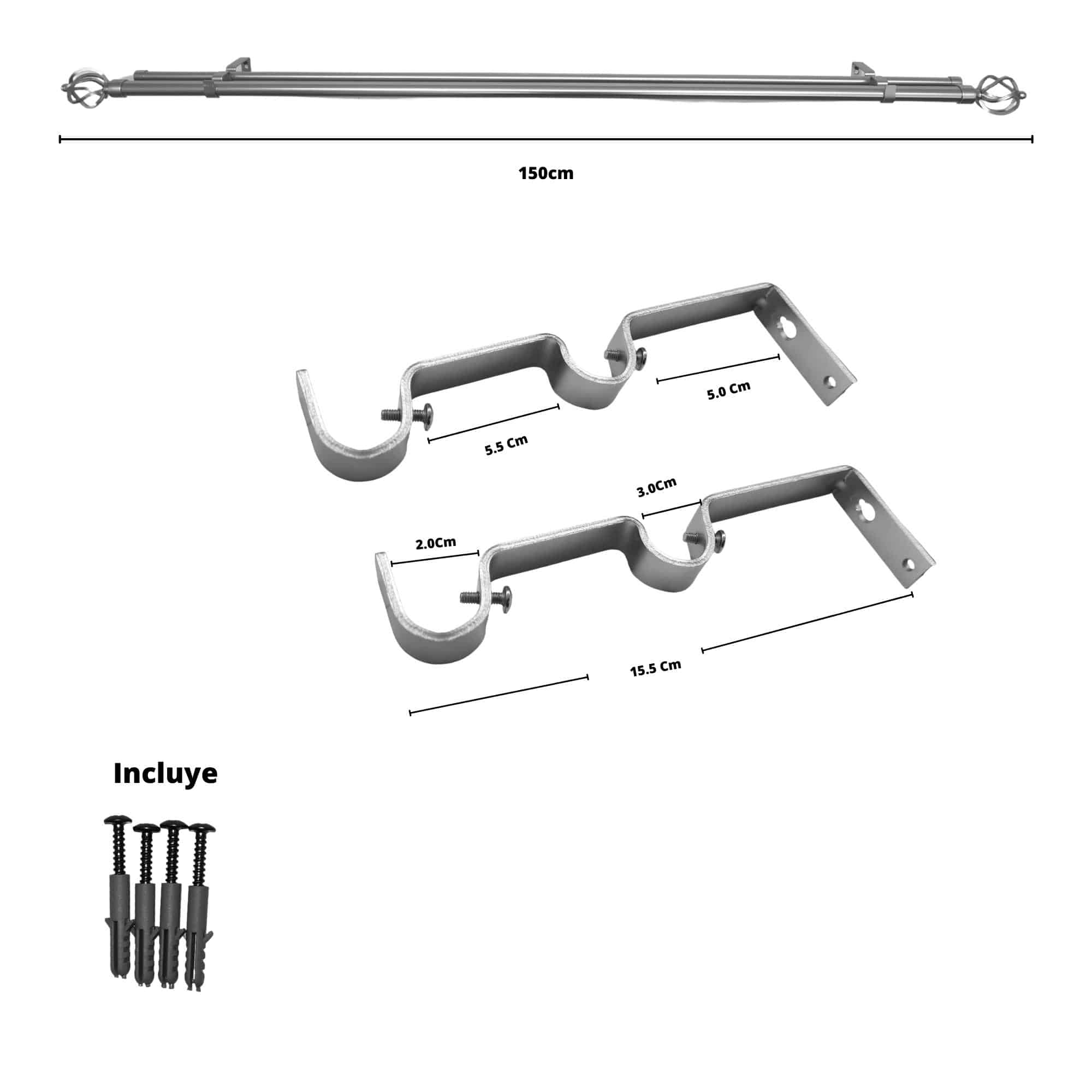 150cm

5.0 Cm

5.5 Cm

3.0Cm

2.0Cm

15.5 Cm

Incluye