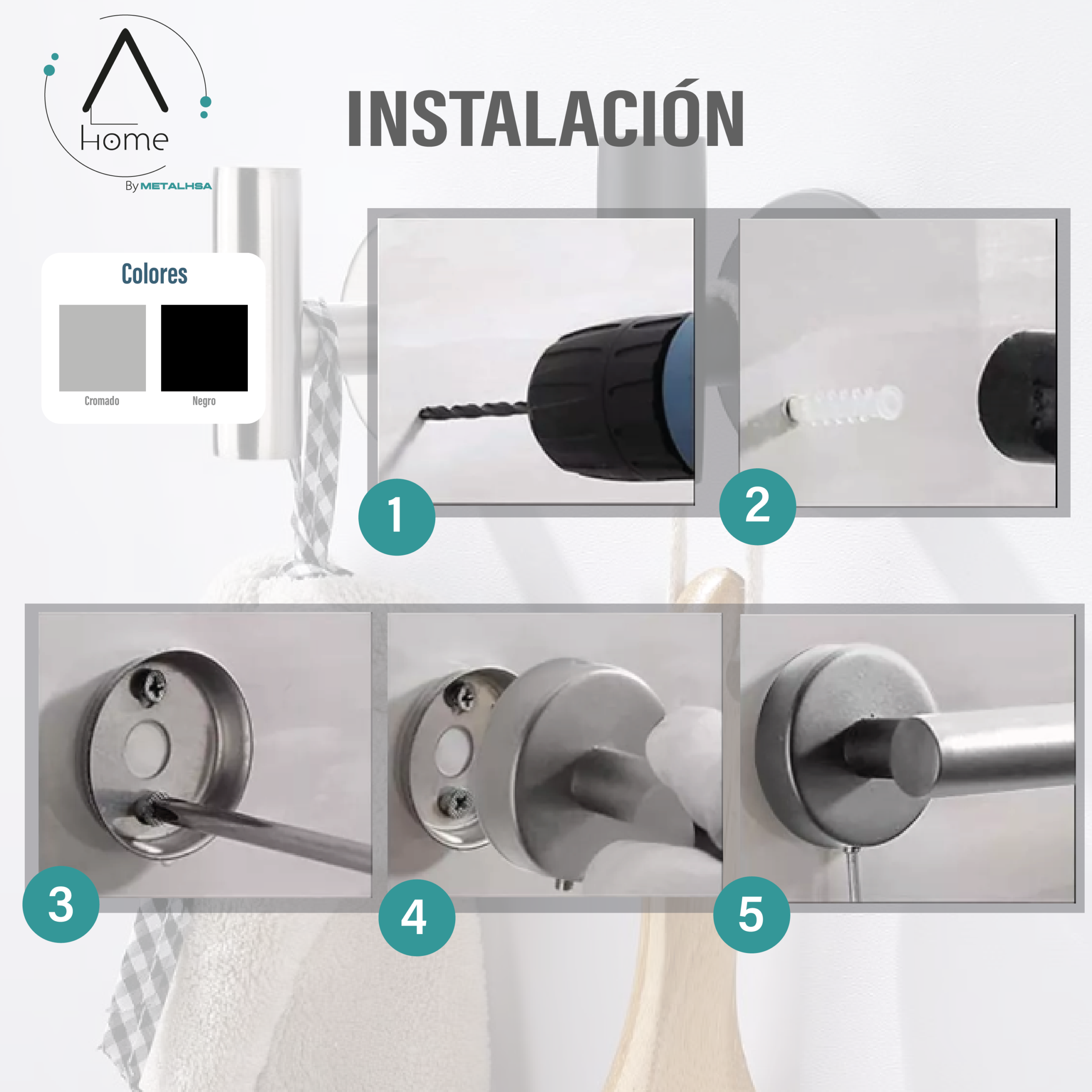 Home
By METALHSA

INSTALACIÓN

Colores
Cromado
Negro

1
2
3
4
5