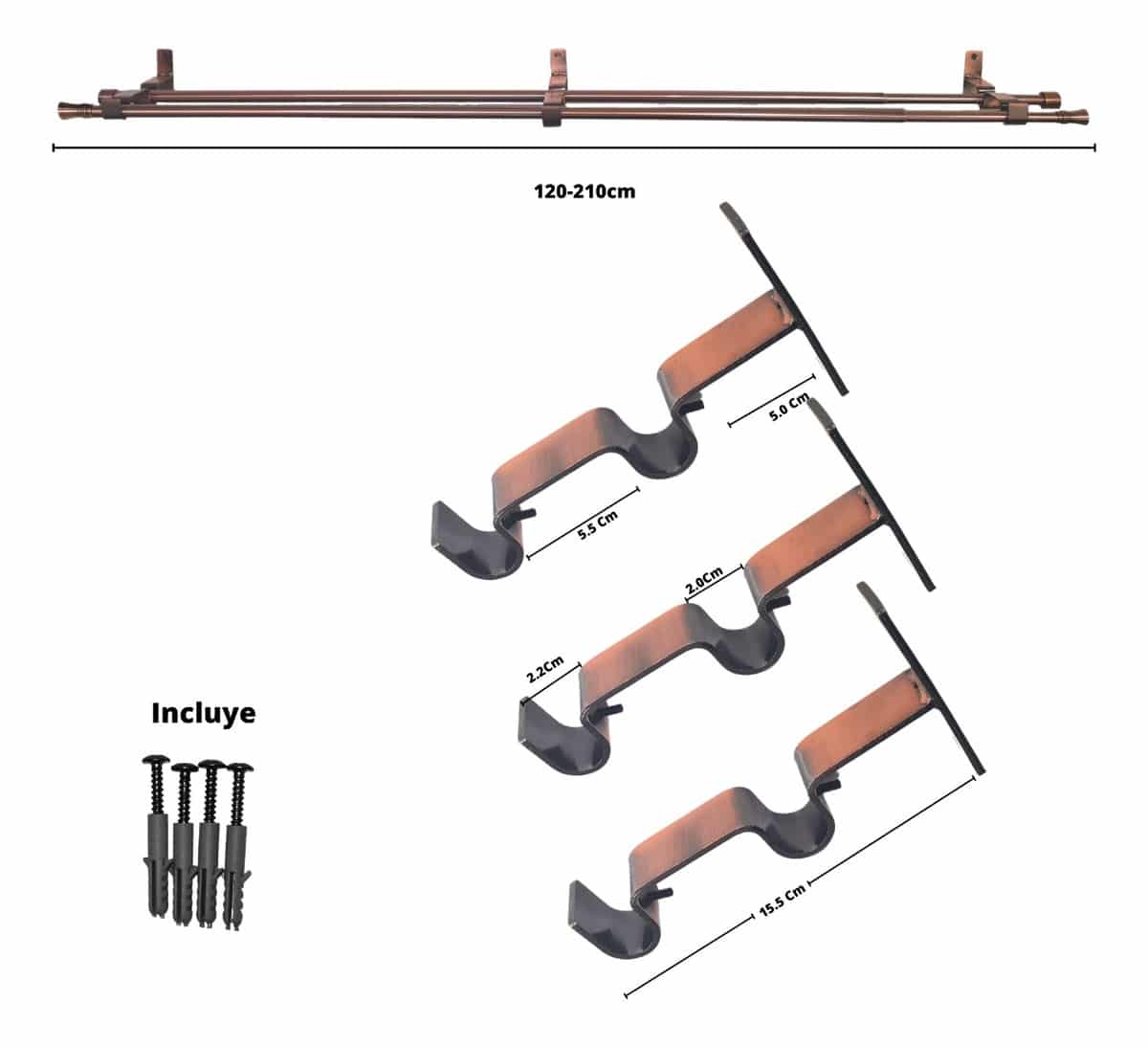 120-210cm

5.0 Cm

5.5 Cm

2.0Cm

2.2Cm

Incluye

15.5 Cm