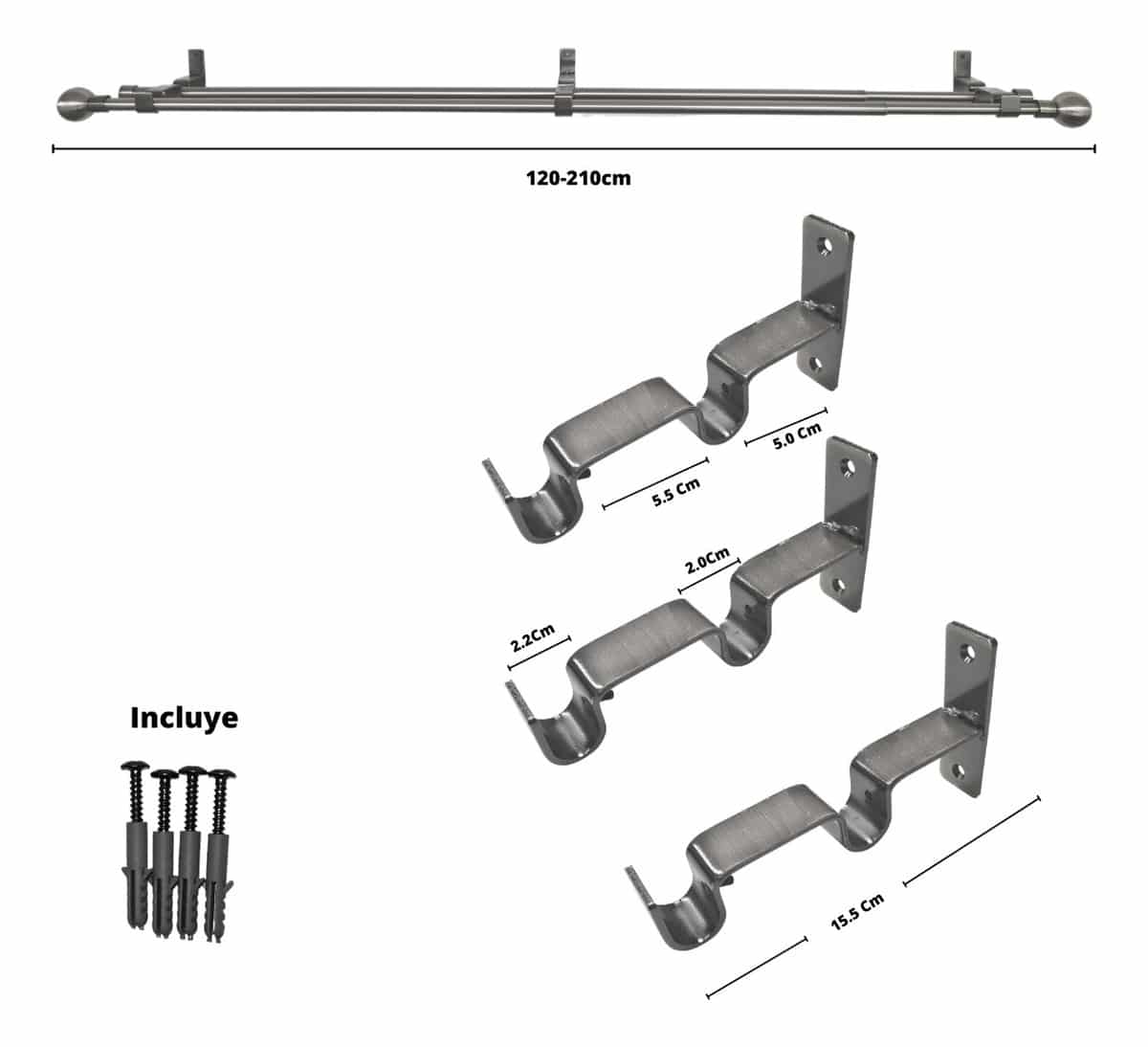 120-210cm

5.0 Cm

5.5 Cm

2.0Cm

2.2Cm

Incluye

15.5 Cm