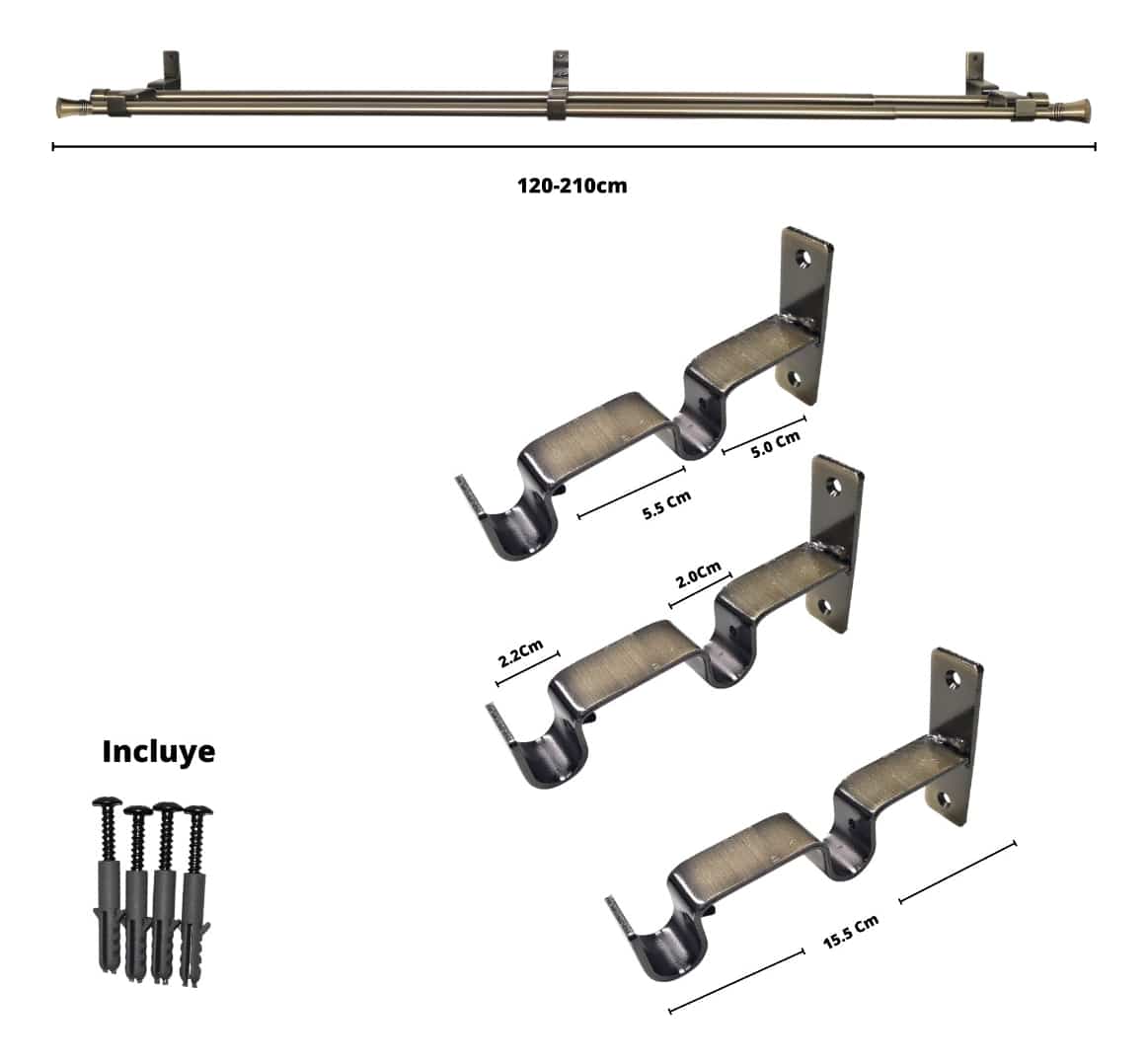 120-210cm

5.0 Cm

5.5 Cm

2.0Cm

2.2Cm

Incluye

15.5 Cm