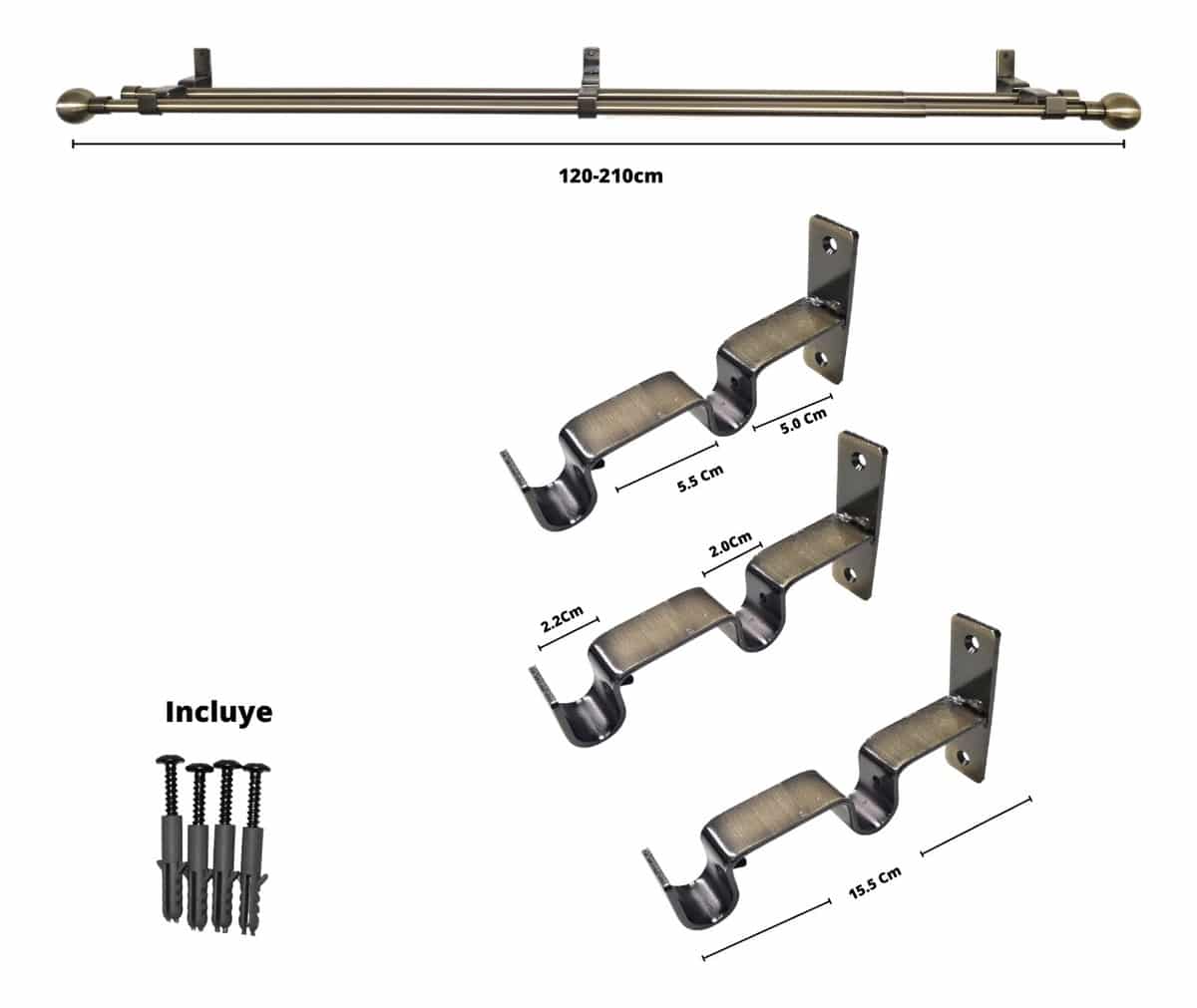 120-210cm

5.0 Cm

5.5 Cm

2.0Cm

2.2Cm

Incluye

15.5 Cm